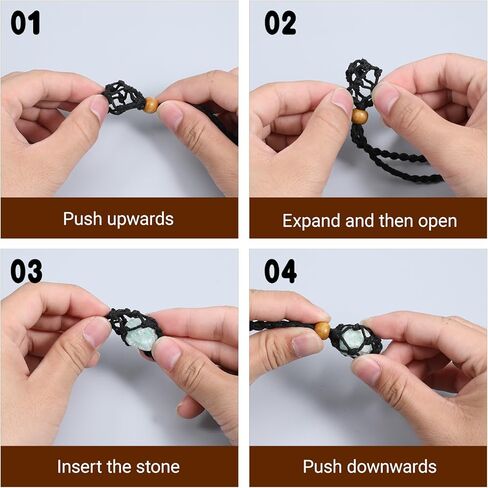 01

Push upwards

02

Expand and then open

03

Insert the stone

04

Push downwards