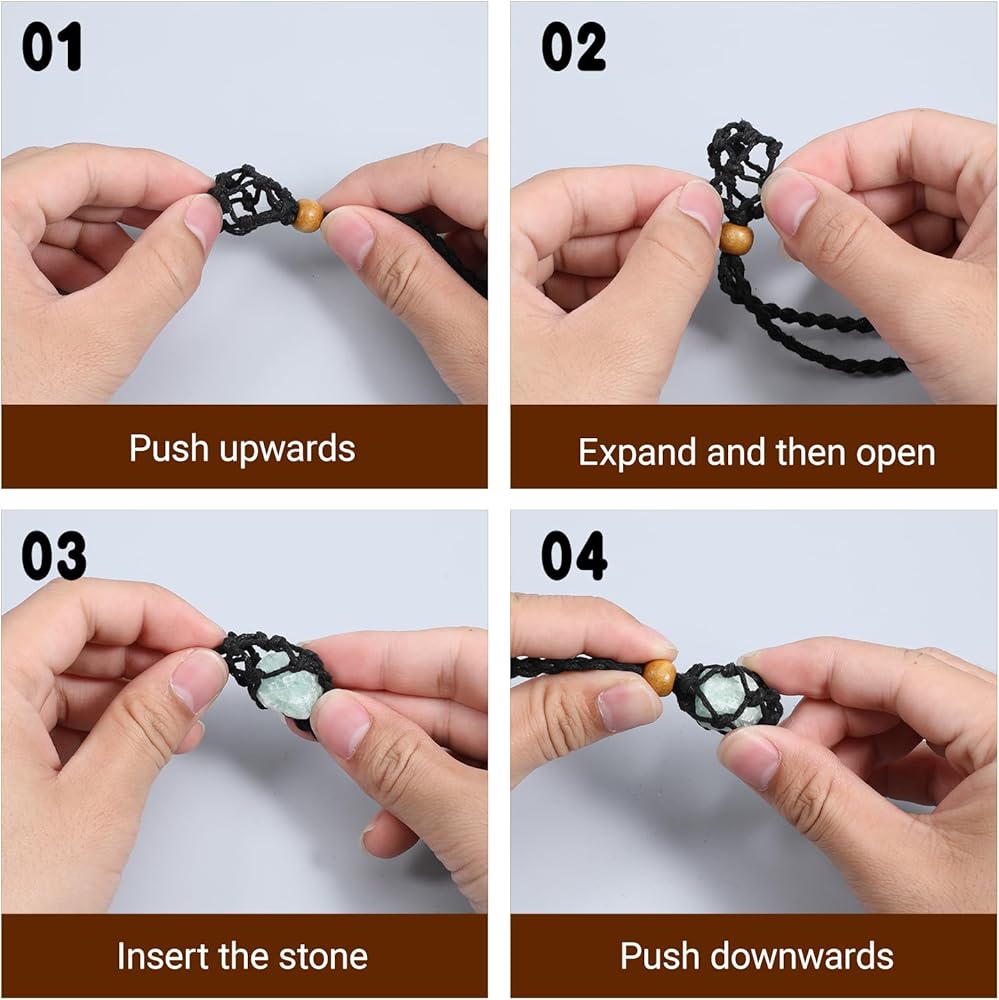 01

Push upwards

02

Expand and then open

03

Insert the stone

04

Push downwards