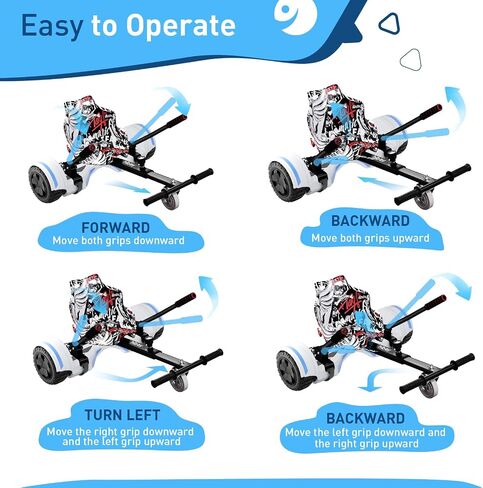 Easy to Operate

FORWARD
Move both grips downward

BACKWARD
Move both grips upward

TURN LEFT
Move the right grip downward and the left grip upward

BACKWARD
Move the left grip downward and the right grip upward