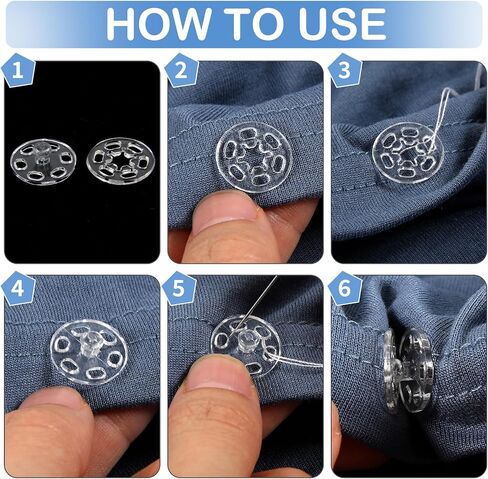 HOW TO USE

1

2

3

4

5

6