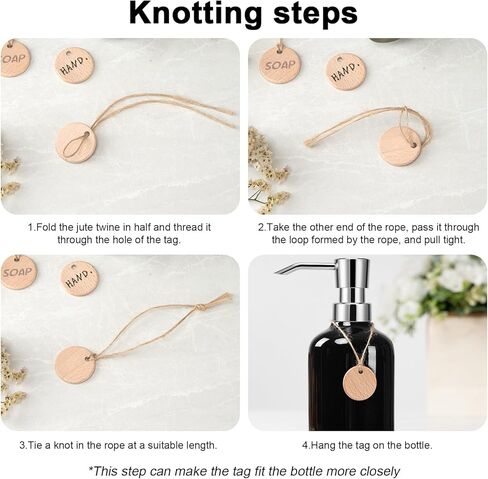 Knotting steps

SOAP

HAND.

SOAP

HAND.

1.Fold the jute twine in half and thread it through the hole of the tag.

2.Take the other end of the rope, pass it through the loop formed by the rope, and pull tight.

SOAP

HAND.

3.Tie a knot in the rope at a suitable length.

4.Hang the tag on the bottle.

*This step can make the tag fit the bottle more closely