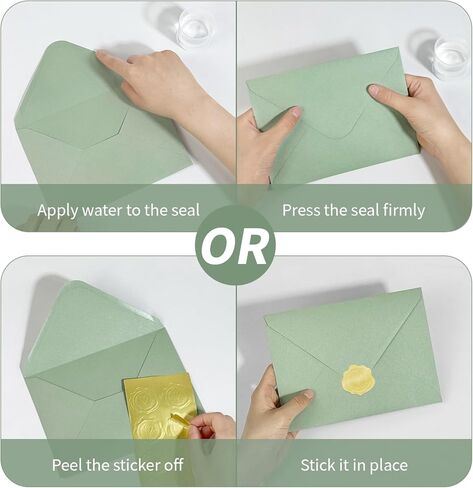 Apply water to the seal

Press the seal firmly

OR

Peel the sticker off

Stick it in place