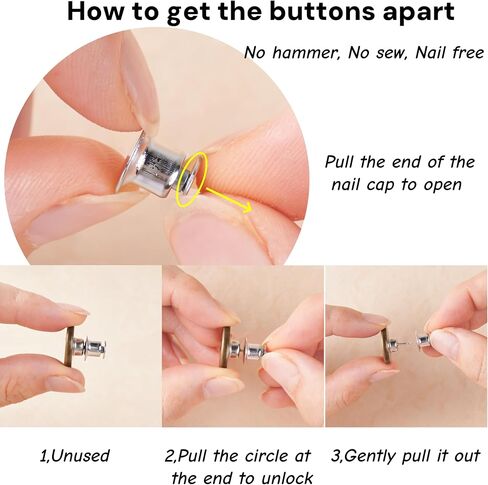 How to get the buttons apart

No hammer, No sew, Nail free

Pull the end of the nail cap to open

1,Unused

2,Pull the circle at the end to unlock

3,Gently pull it out