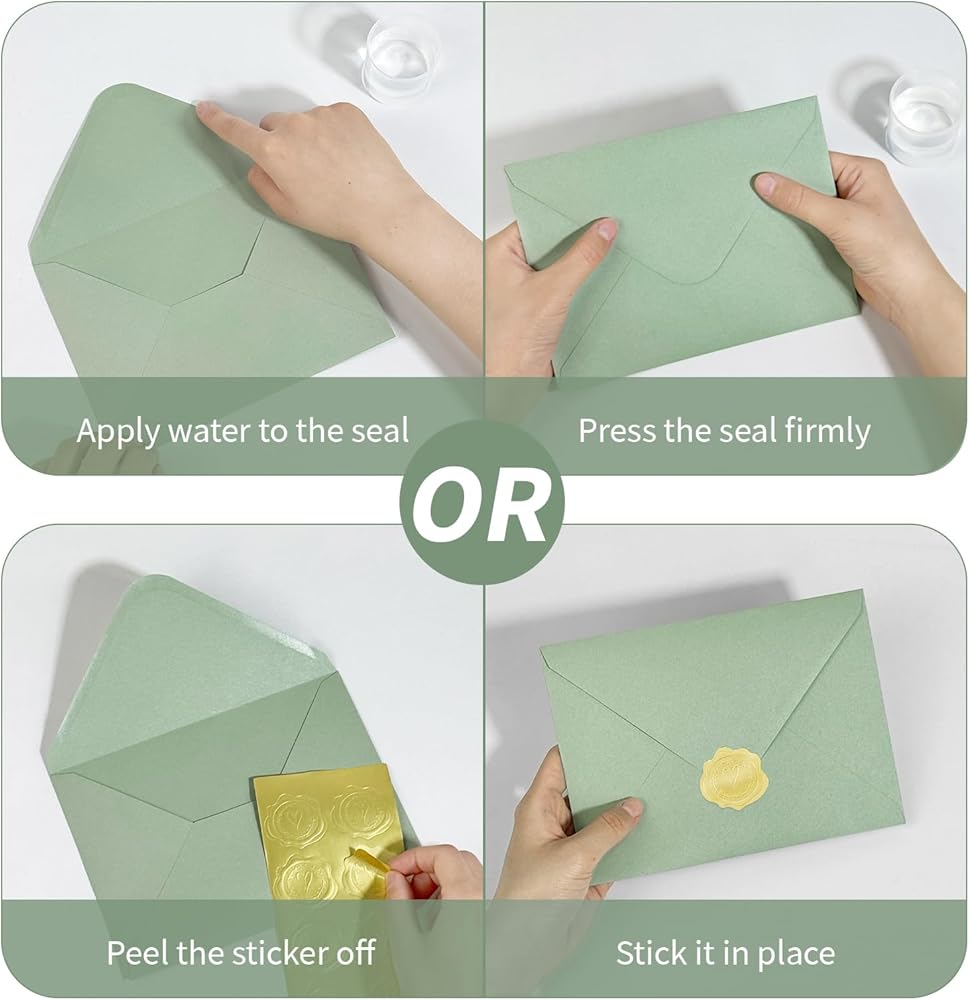 Apply water to the seal

Press the seal firmly

OR

Peel the sticker off

Stick it in place