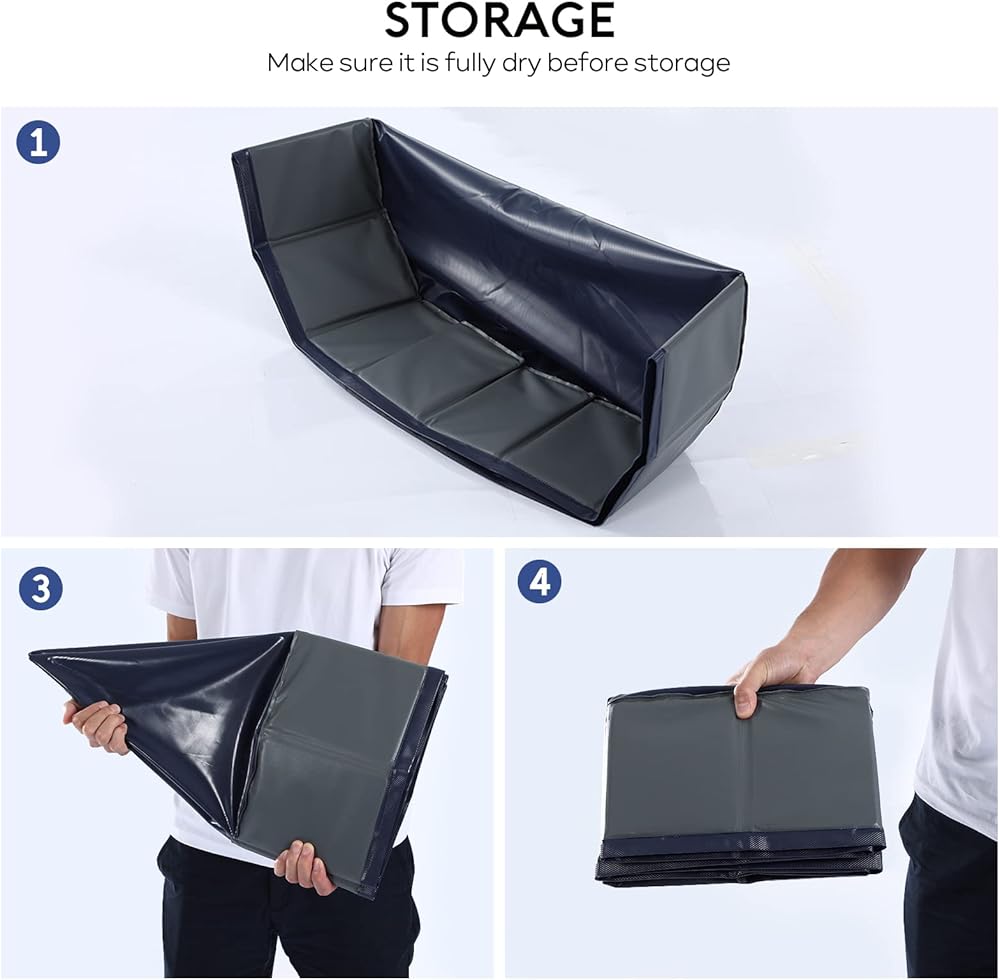 STORAGE
Make sure it is fully dry before storage

1

3

4