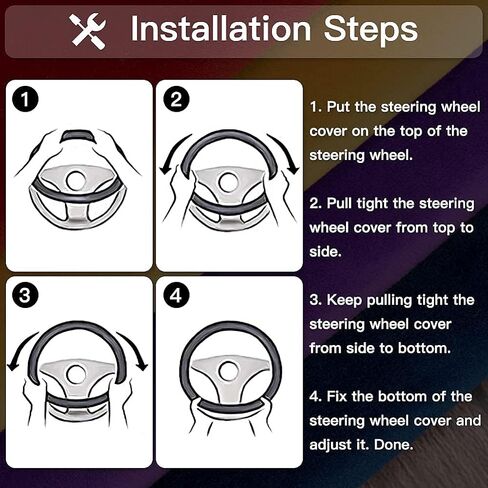 Installation Steps

1

2

3

4

1. Put the steering wheel cover on the top of the steering wheel.

2. Pull tight the steering wheel cover from top to side.

3. Keep pulling tight the steering wheel cover from side to bottom.

4. Fix the bottom of the steering wheel cover and adjust it. Done.