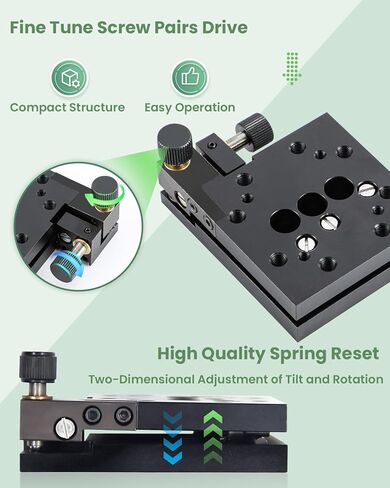 Fine Tune Screw Pairs Drive

Compact Structure

Easy Operation

High Quality Spring Reset

Two-Dimensional Adjustment of Tilt and Rotation