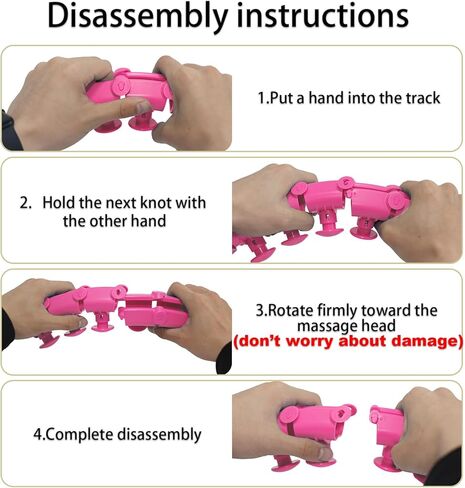 Disassembly instructions

1.Put a hand into the track

2. Hold the next knot with the other hand

3.Rotate firmly toward the massage head
(don't worry about damage)

4.Complete disassembly