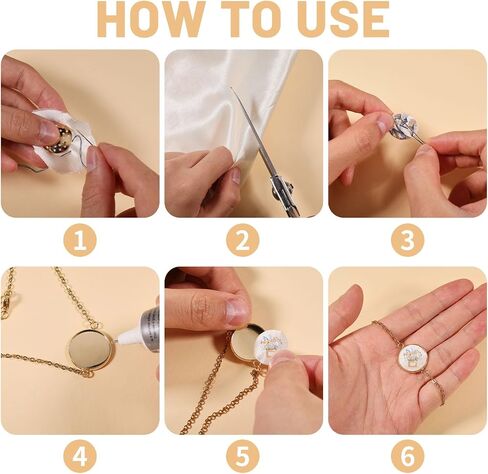 HOW TO USE

1

2

3

4

5

6