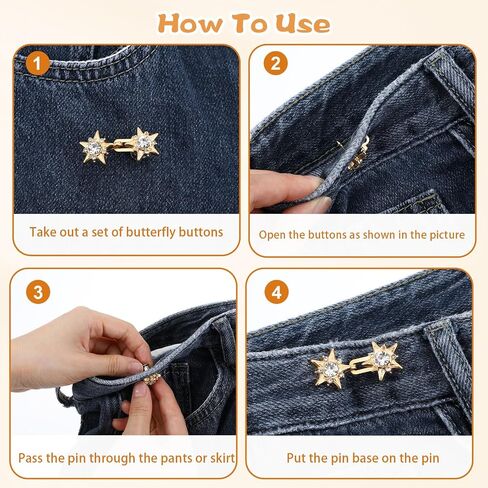 How To Use

1

Take out a set of butterfly buttons

2

Open the buttons as shown in the picture

3

Pass the pin through the pants or skirt

4

Put the pin base on the pin