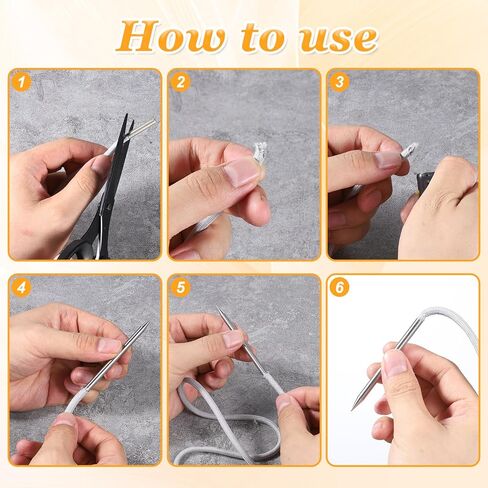 How to use

1

2

3

4

5

6