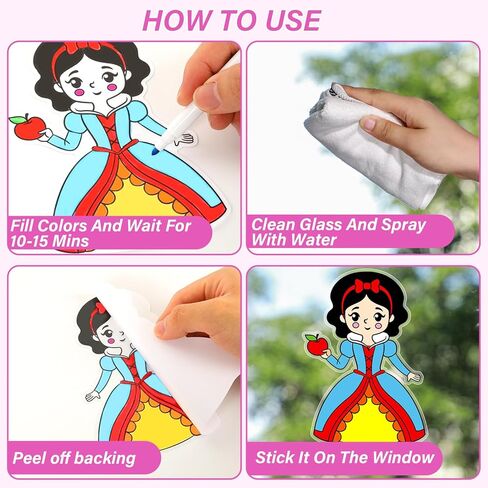 HOW TO USE

Fill Colors And Wait For 10-15 Mins

Clean Glass And Spray With Water

Peel off backing

Stick It On The Window