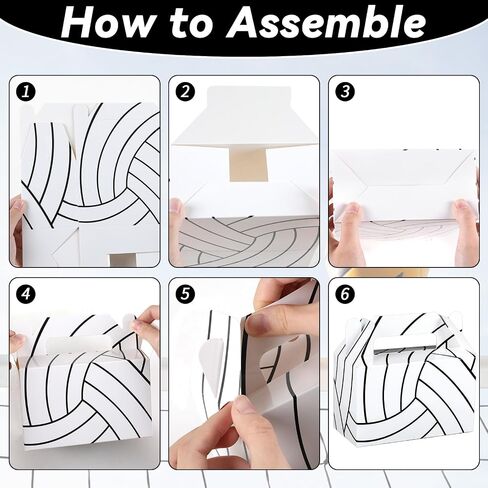 How to Assemble

1

2

3

4

5

6