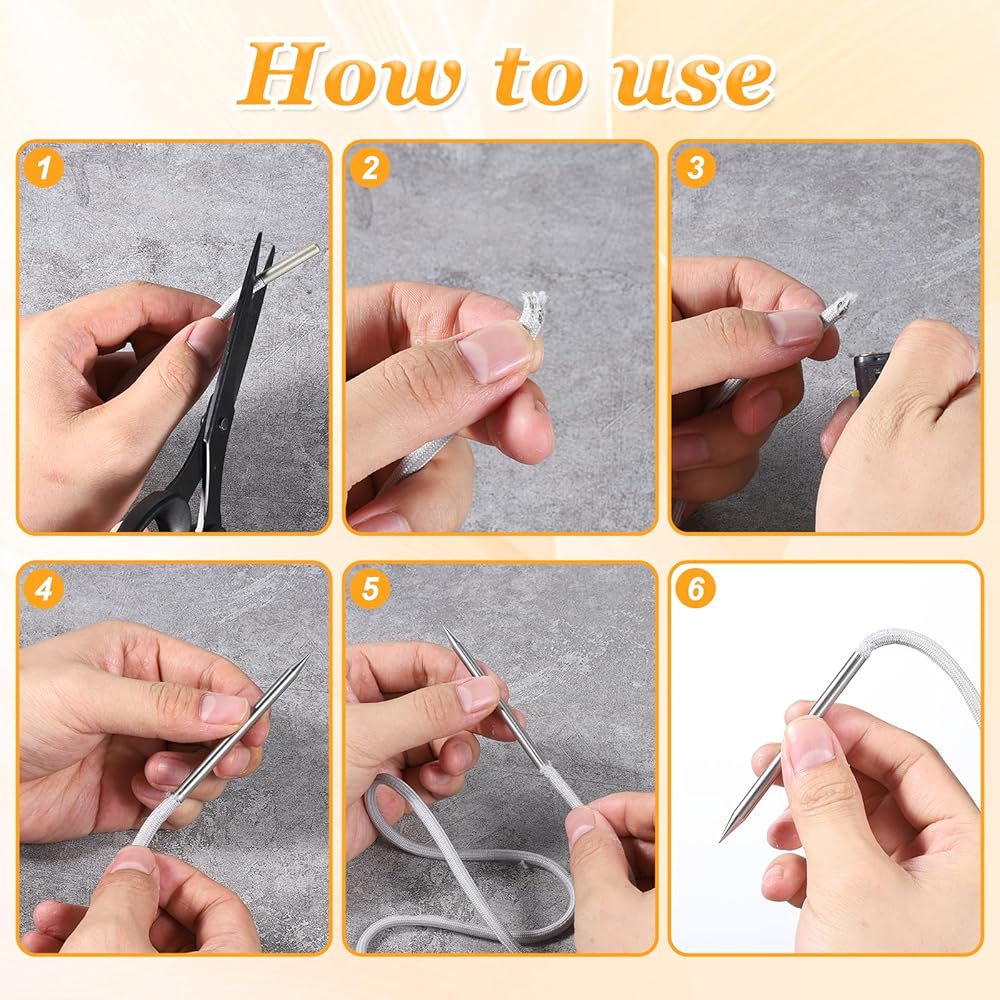 How to use

1

2

3

4

5

6