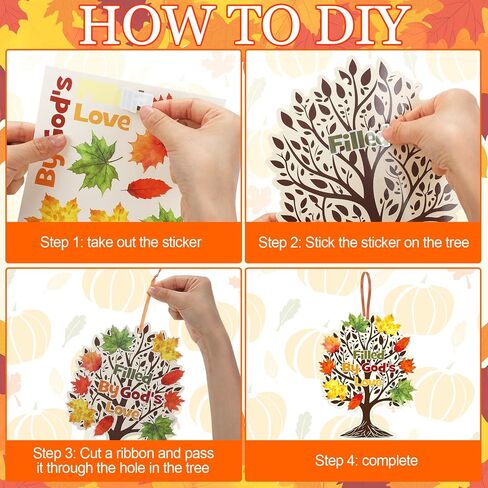 HOW TO DIY

By God's Love

Step 1: take out the sticker

Filled

Step 2: Stick the sticker on the tree

Filled By God's Love

Step 3: Cut a ribbon and pass it through the hole in the tree

Filled By God's Love

Step 4: complete