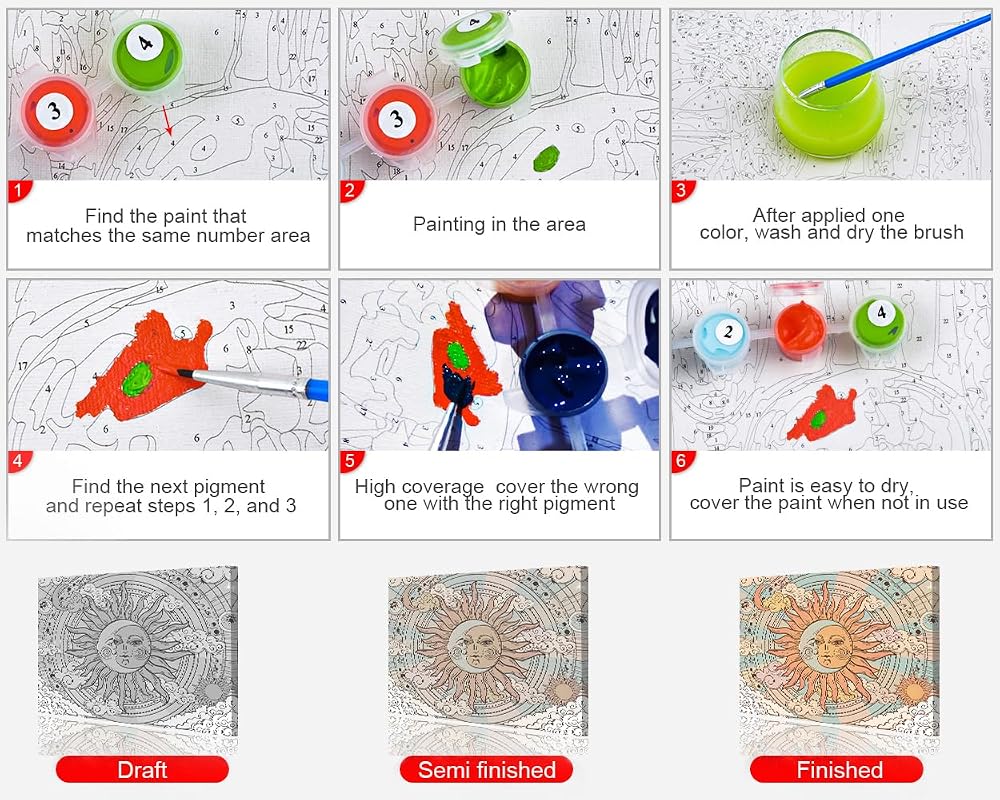 1
Find the paint that matches the same number area

2
Painting in the area

3
After applied one color, wash and dry the brush

4
Find the next pigment and repeat steps 1, 2, and 3

5
High coverage cover the wrong one with the right pigment

6
Paint is easy to dry, cover the paint when not in use

Draft

Semi finished

Finished