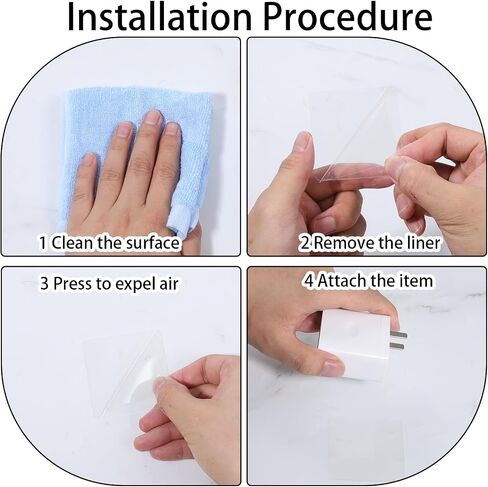 Installation Procedure

1 Clean the surface

2 Remove the liner

3 Press to expel air

4 Attach the item