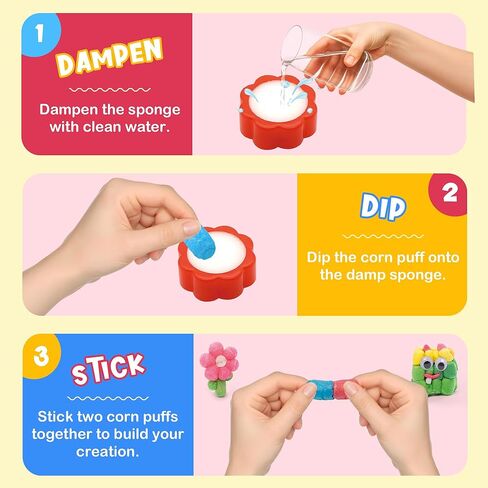 1
DAMPEN

Dampen the sponge with clean water.

2
DIP

Dip the corn puff onto the damp sponge.

3
STICK

Stick two corn puffs together to build your creation.