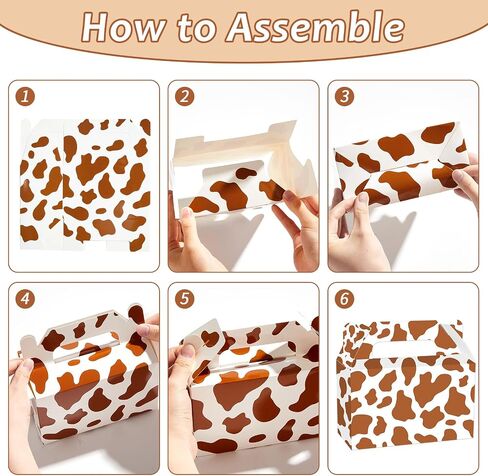 How to Assemble

1

2

3

4

5

6