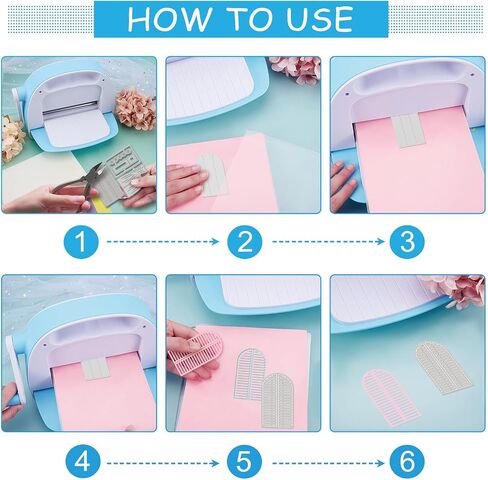 HOW TO USE

1

2

3

4

5

6