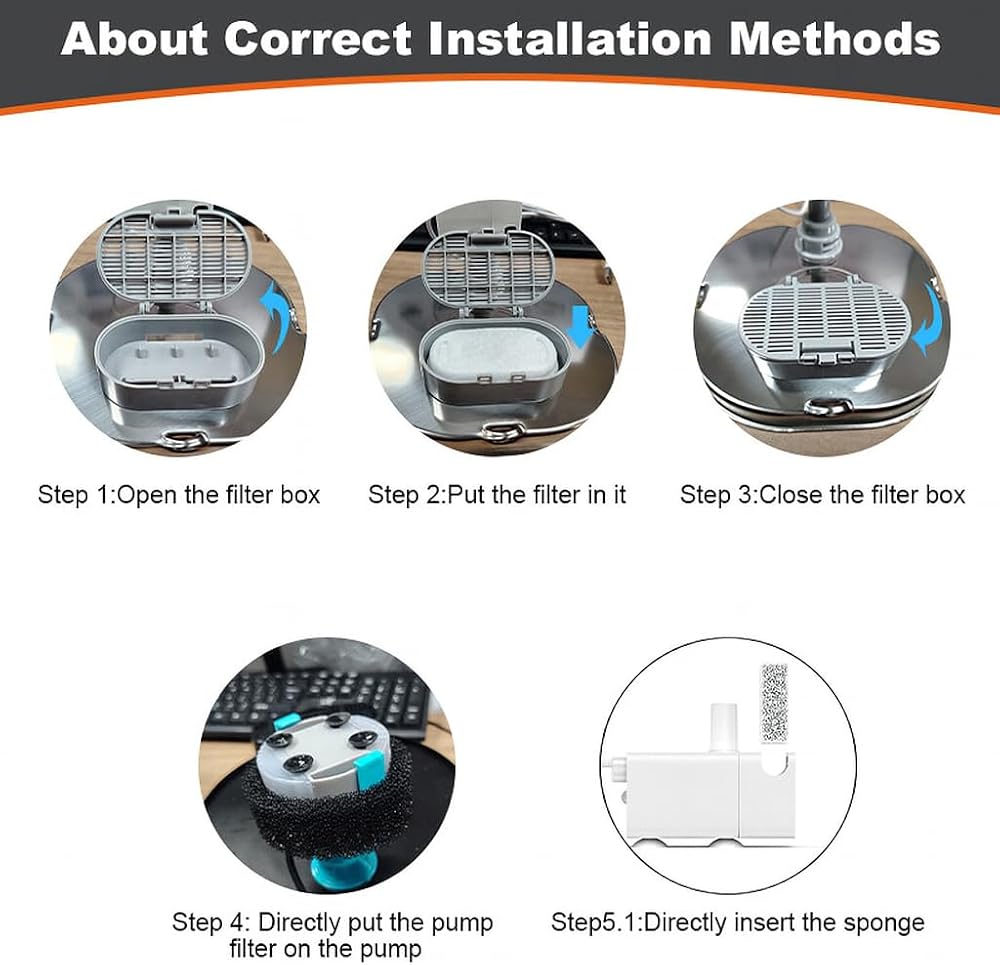 About Correct Installation Methods

Step 1:Open the filter box

Step 2:Put the filter in it

Step 3:Close the filter box

Step 4: Directly put the pump filter on the pump

Step5.1:Directly insert the sponge