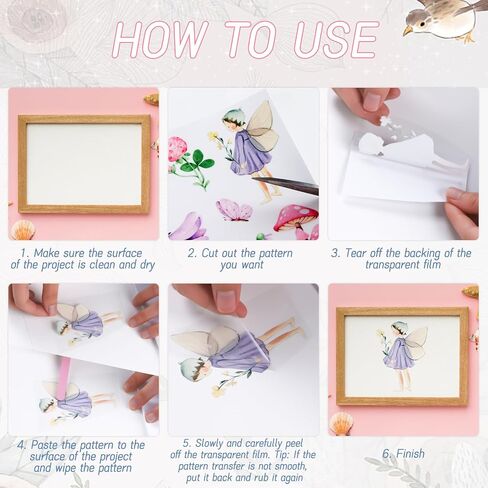 HOW TO USE

1. Make sure the surface of the project is clean and dry

2. Cut out the pattern you want

3. Tear off the backing of the transparent film

4. Paste the pattern to the surface of the project and wipe the pattern

5. Slowly and carefully peel off the transparent film. Tip: If the pattern transfer is not smooth, put it back and rub it again

6. Finish