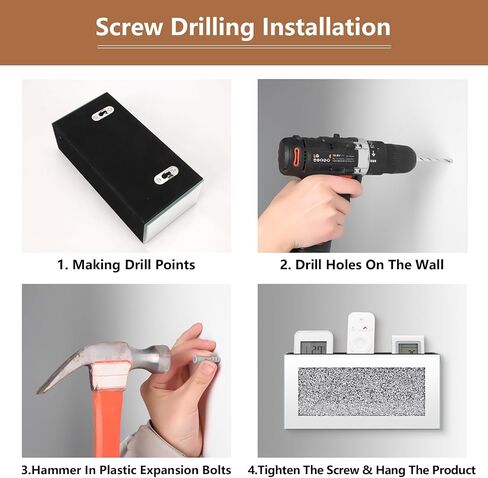 Screw Drilling Installation

1. Making Drill Points

2. Drill Holes On The Wall

3.Hammer In Plastic Expansion Bolts

4.Tighten The Screw & Hang The Product