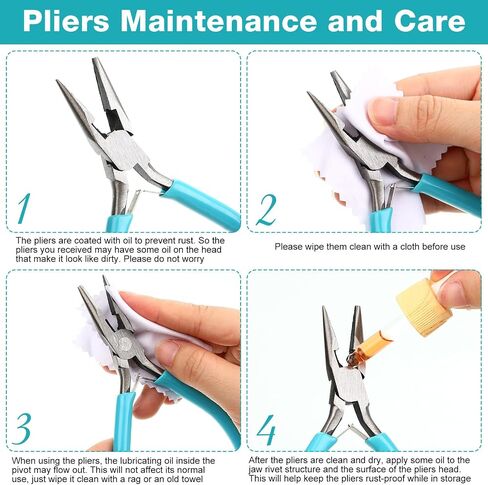 Pliers Maintenance and Care

1

The pliers are coated with oil to prevent rust. So the pliers you received may have some oil on the head that make it look like dirty. Please do not worry

2

Please wipe them clean with a cloth before use

3

When using the pliers, the lubricating oil inside the pivot may flow out. This will not affect its normal use, just wipe it clean with a rag or an old towel

4

After the pliers are clean and dry, apply some oil to the jaw rivet structure and the surface of the pliers head. This will help keep the pliers rust-proof while in storage