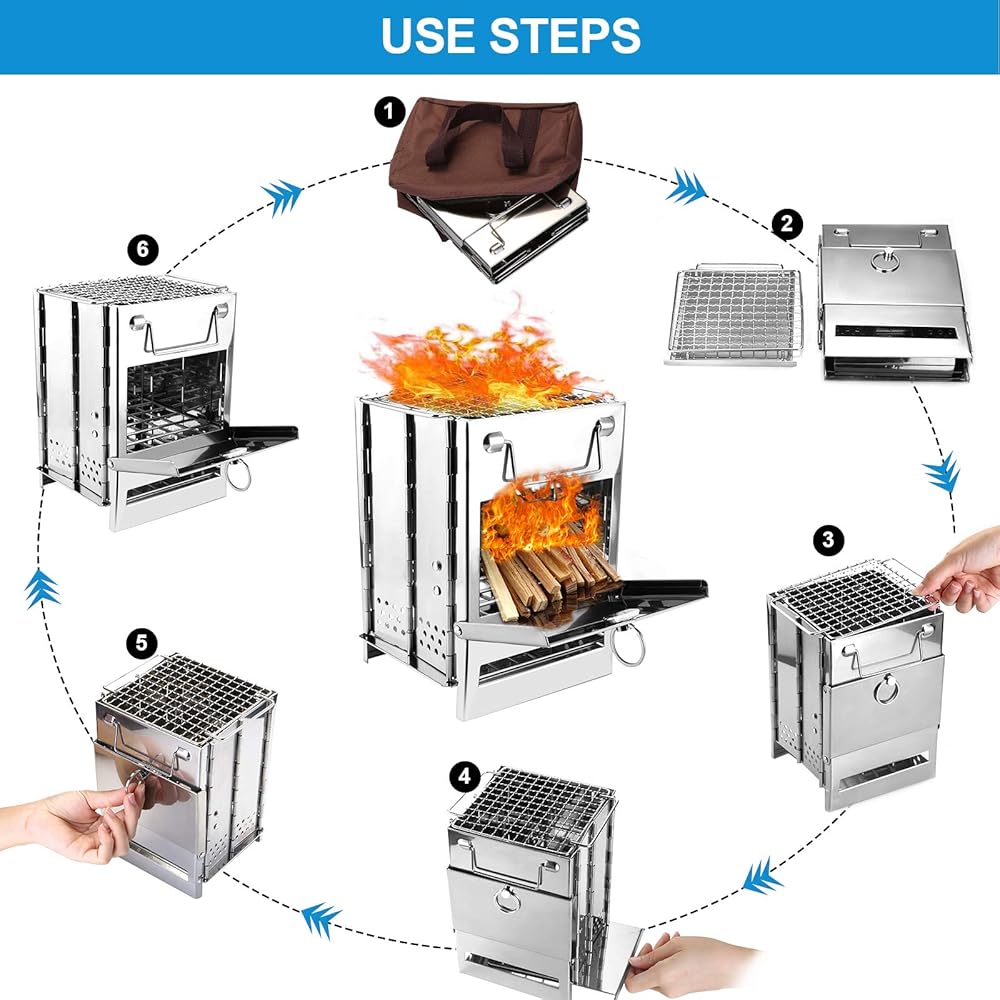 USE STEPS

1

2

3

4

5

6