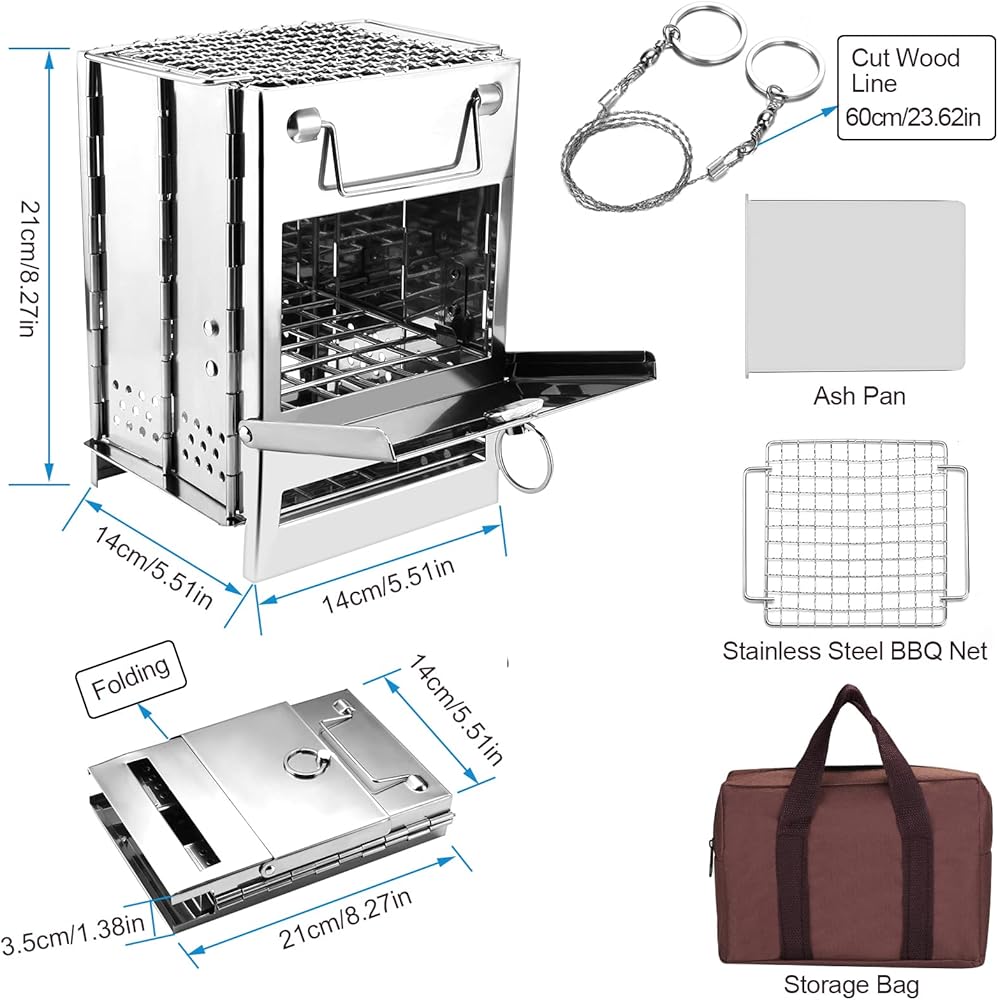 21cm/8.27in

14cm/5.51in

14cm/5.51in

Cut Wood Line
60cm/23.62in

Ash Pan

Stainless Steel BBQ Net

Folding

14cm/5.51in

3.5cm/1.38in

21cm/8.27in

Storage Bag