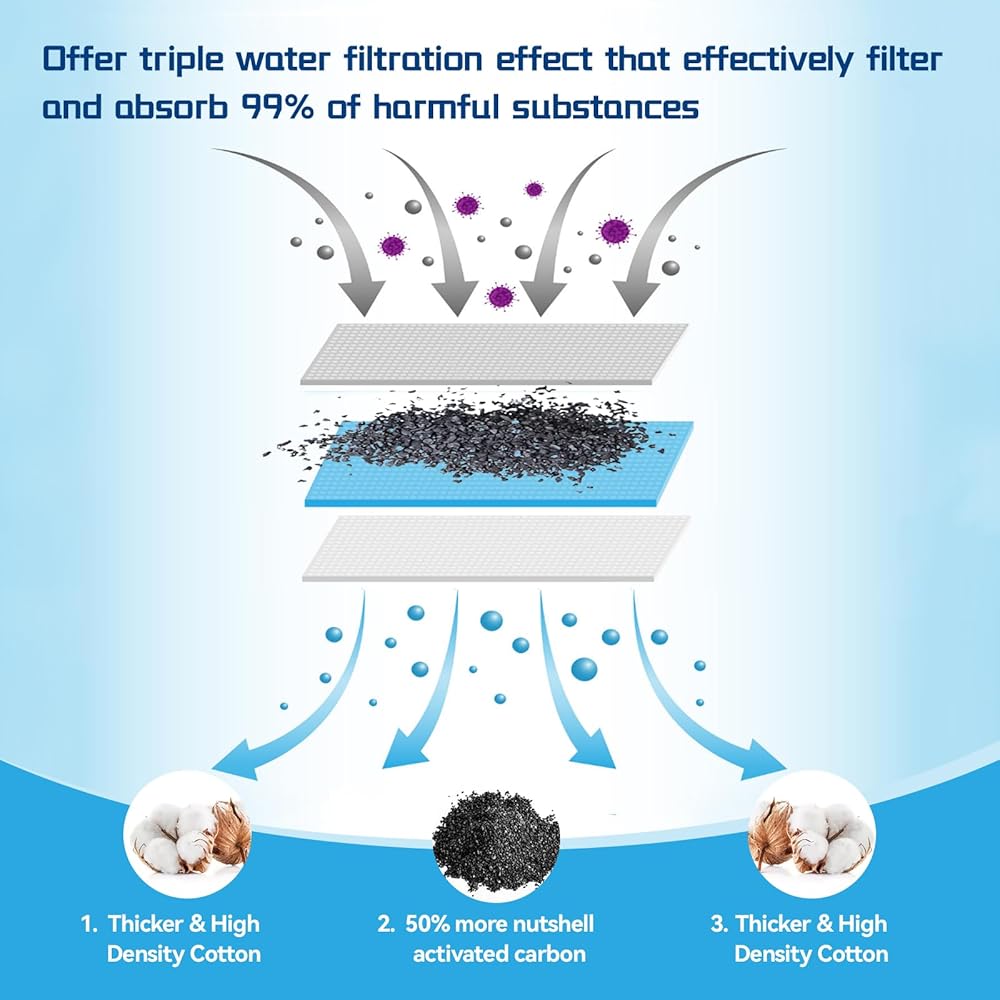 Offer triple water filtration effect that effectively filter and absorb 99% of harmful substances

1. Thicker & High Density Cotton

2. 50% more nutshell activated carbon

3. Thicker & High Density Cotton