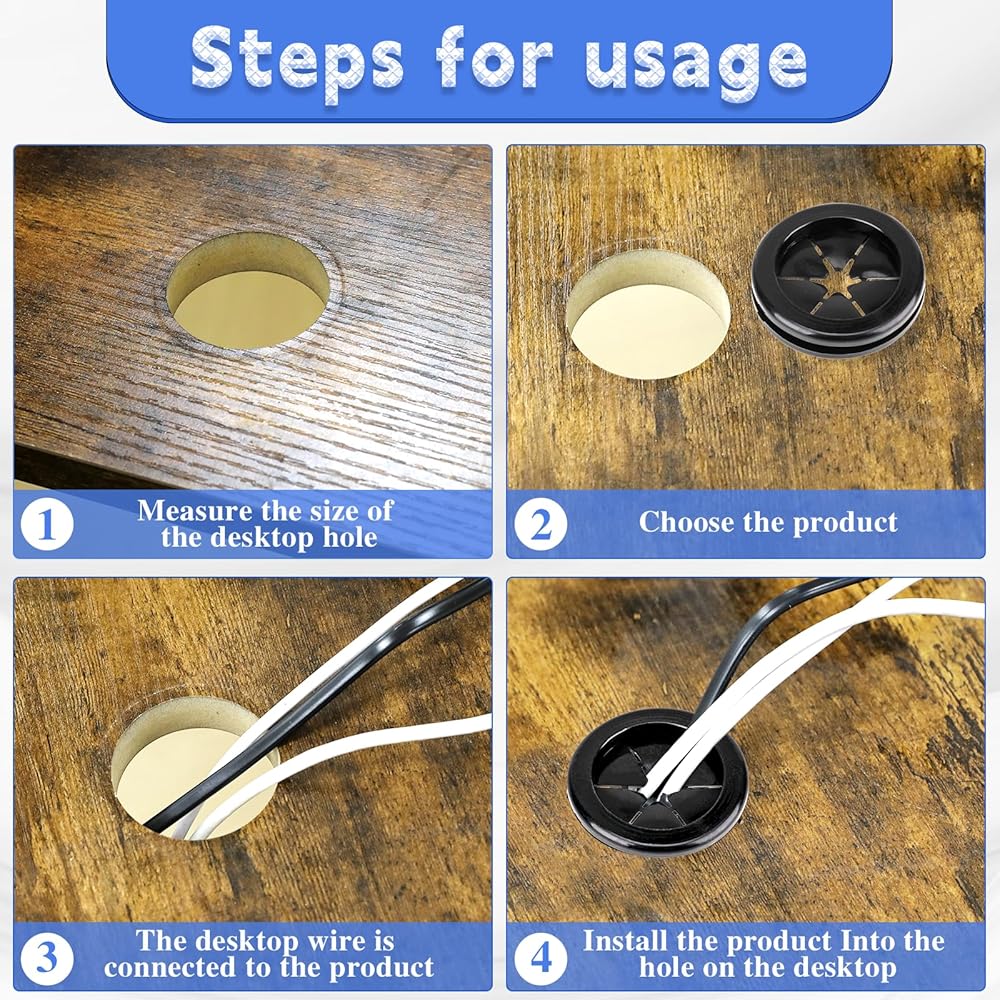 Steps for usage

1 Measure the size of the desktop hole

2 Choose the product

3 The desktop wire is connected to the product

4 Install the product Into the hole on the desktop