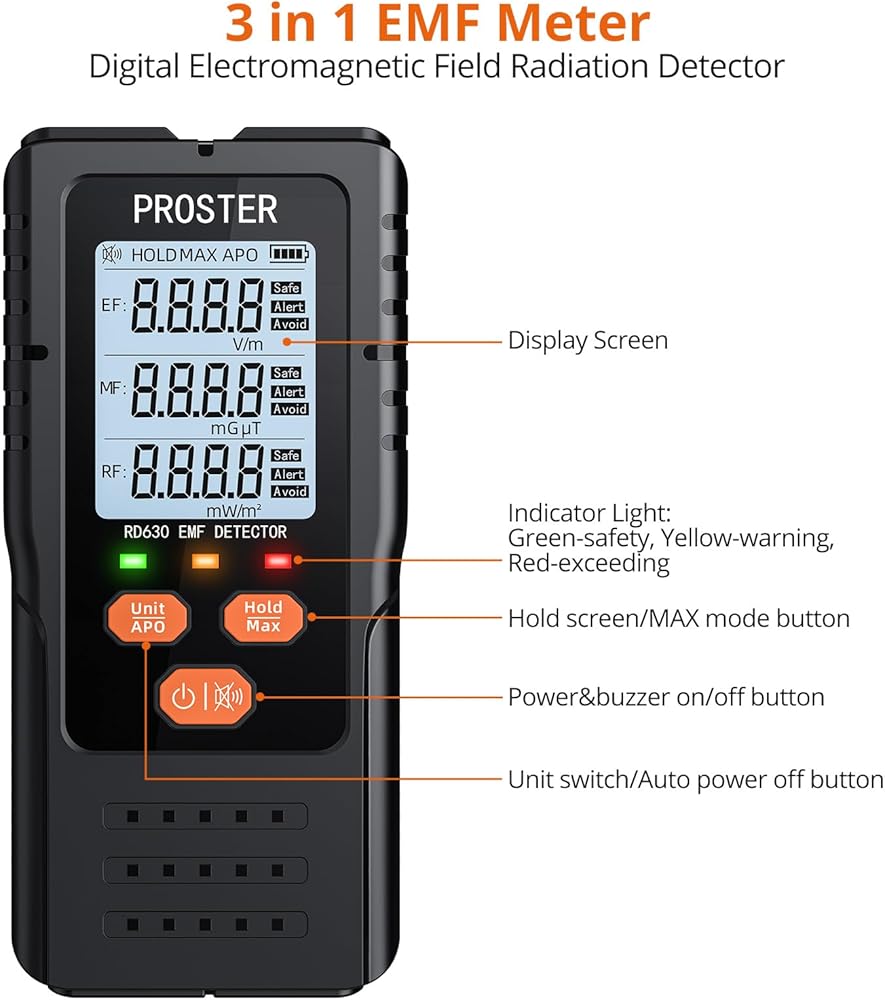 3 in 1 EMF Meter
Digital Electromagnetic Field Radiation Detector

PROSTER

HOLD MAX APO

EF: 8.8.8.8 Safe Alert Avoid V/m

MF: 8.8.8.8 Safe Alert Avoid mG μT

RF: 8.8.8.8 Safe Alert Avoid mW/m²

RD630 EMF DETECTOR

Unit APO

Hold Max

Display Screen

Indicator Light: Green-safety, Yellow-warning, Red-exceeding

Hold screen/MAX mode button

Power&buzzer on/off button

Unit switch/Auto power off button