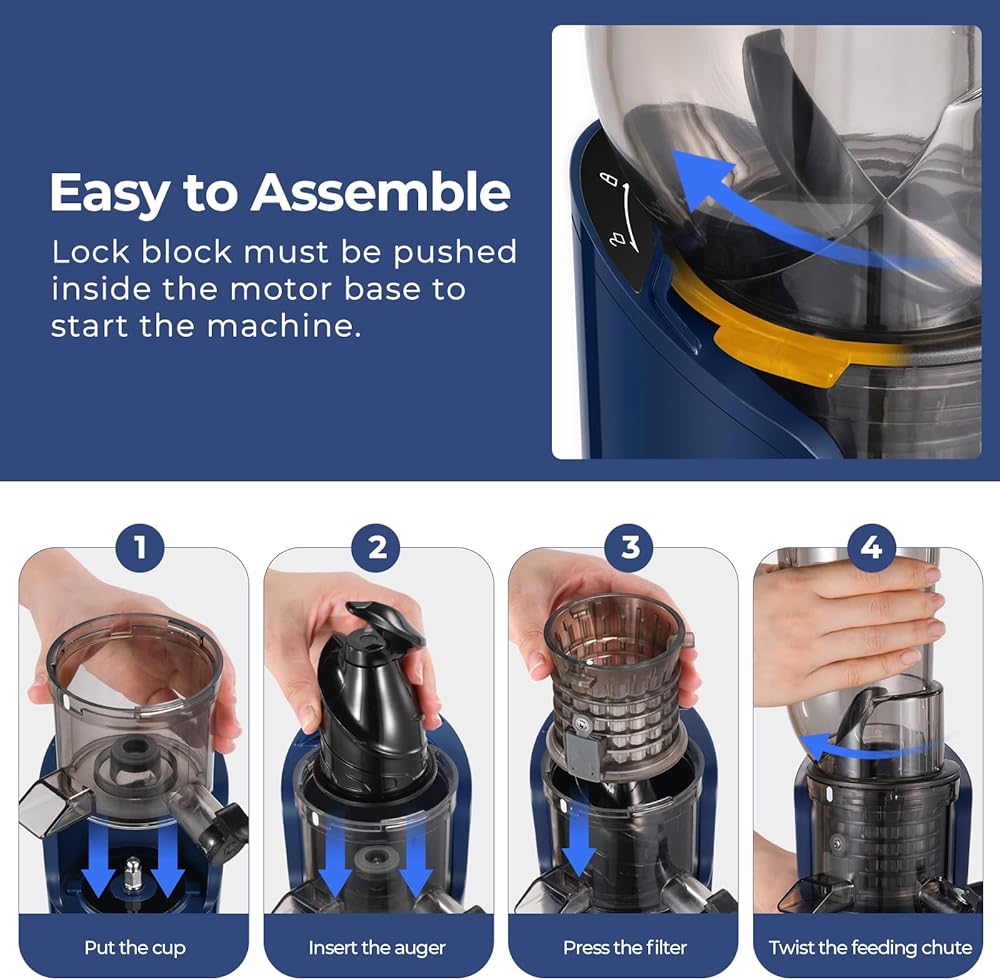 Easy to Assemble

Lock block must be pushed inside the motor base to start the machine.

1
Put the cup

2
Insert the auger

3
Press the filter

4
Twist the feeding chute