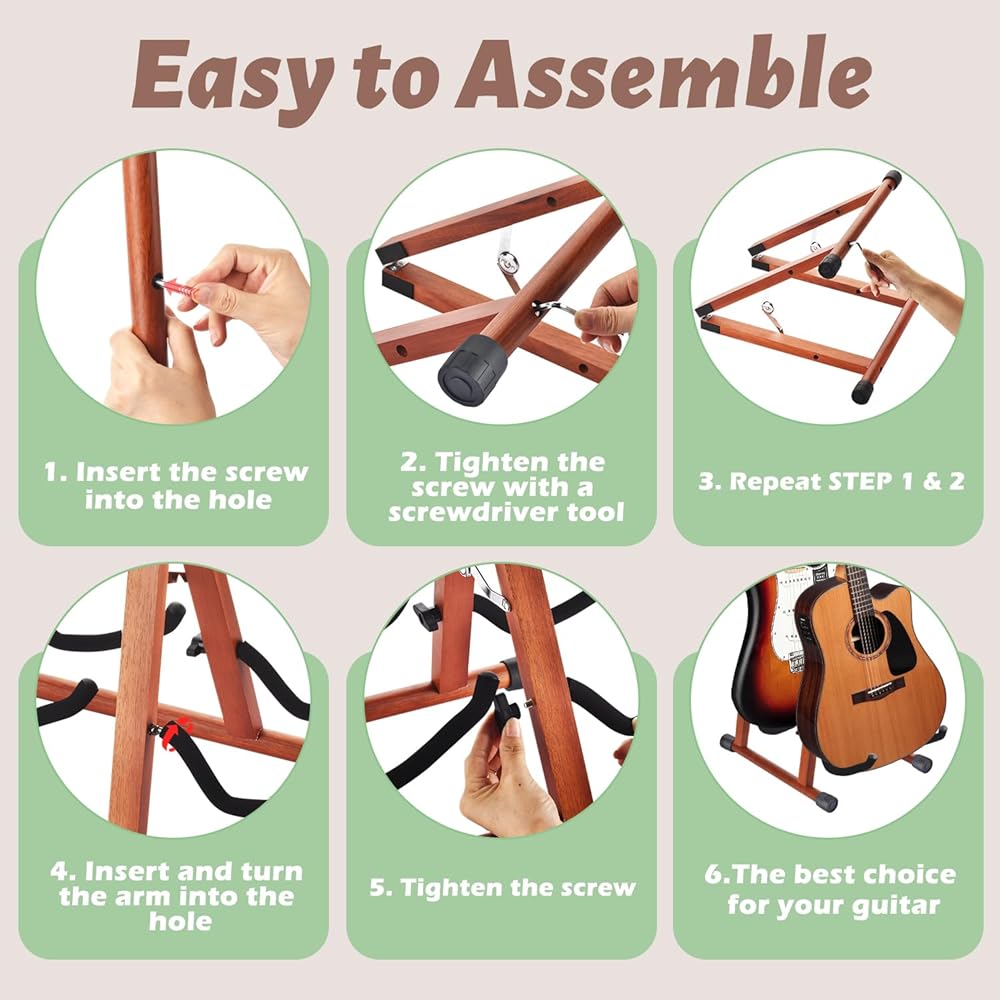 Easy to Assemble

1. Insert the screw into the hole

2. Tighten the screw with a screwdriver tool

3. Repeat STEP 1 & 2

4. Insert and turn the arm into the hole

5. Tighten the screw

6.The best choice for your guitar