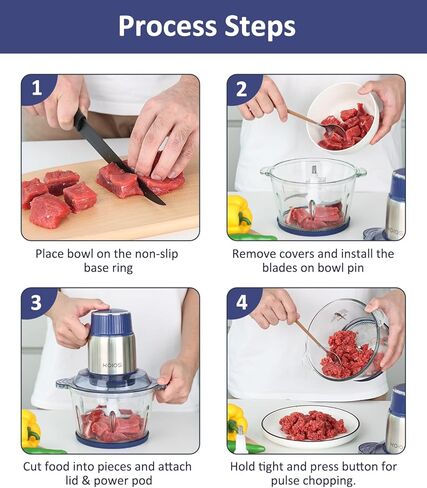 Process Steps

1

Place bowl on the non-slip base ring

2

KOIOS

Remove covers and install the blades on bowl pin

3

KOIOS

Cut food into pieces and attach lid & power pod

4

KOIOS

Hold tight and press button for pulse chopping.