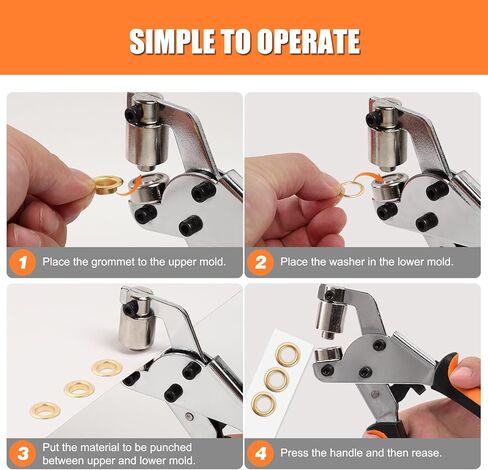 SIMPLE TO OPERATE

1 Place the grommet to the upper mold.

2 Place the washer in the lower mold.

3 Put the material to be punched between upper and lower mold.

4 Press the handle and then rease.