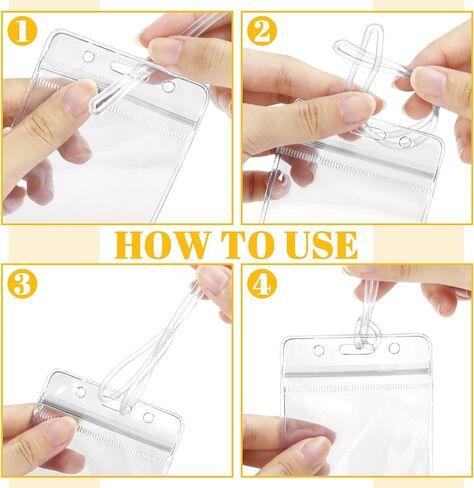 1

2

HOW TO USE

3

4