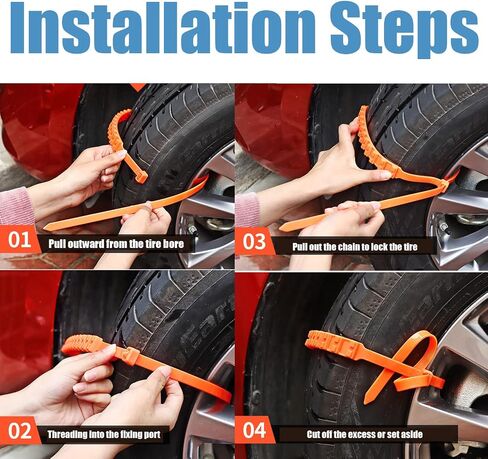 Installation Steps

01 Pull outward from the tire bore

03 Pull out the chain to lock the tire

02 Threading into the fixing port

04 Cut off the excess or set aside