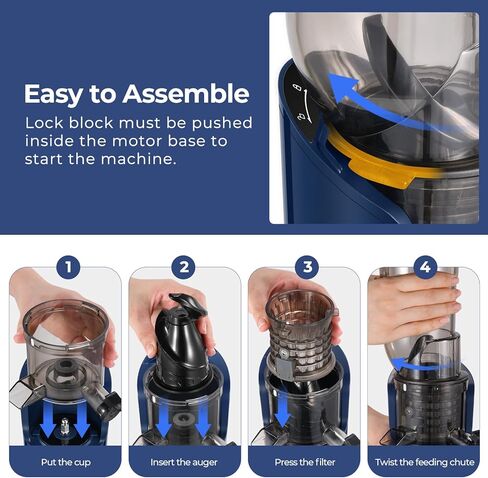 Easy to Assemble

Lock block must be pushed inside the motor base to start the machine.

1
Put the cup

2
Insert the auger

3
Press the filter

4
Twist the feeding chute