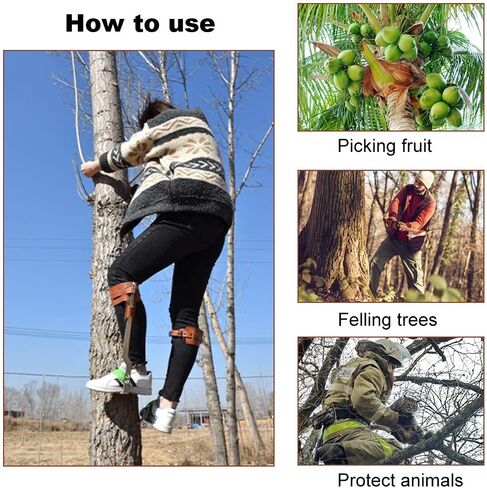 How to use

Picking fruit

Felling trees

Protect animals