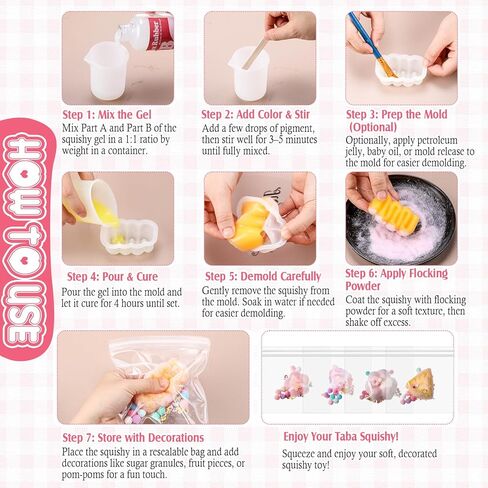 HOW TO USE

Step 1: Mix the Gel
Mix Part A and Part B of the squishy gel in a 1:1 ratio by weight in a container.

Step 2: Add Color & Stir
Add a few drops of pigment, then stir well for 3–5 minutes until fully mixed.

Step 3: Prep the Mold (Optional)
Optionally, apply petroleum jelly, baby oil, or mold release to the mold for easier demolding.

Step 4: Pour & Cure
Pour the gel into the mold and let it cure for 4 hours until set.

Step 5: Demold Carefully
Gently remove the squishy from the mold. Soak in water if needed for easier demolding.

Step 6: Apply Flocking Powder
Coat the squishy with flocking powder for a soft texture, then shake off excess.

Step 7: Store with Decorations
Place the squishy in a resealable bag and add decorations like sugar granules, fruit pieces, or pom-poms for a fun touch.

Enjoy Your Taba Squishy!
Squeeze and enjoy your soft, decorated squishy toy!