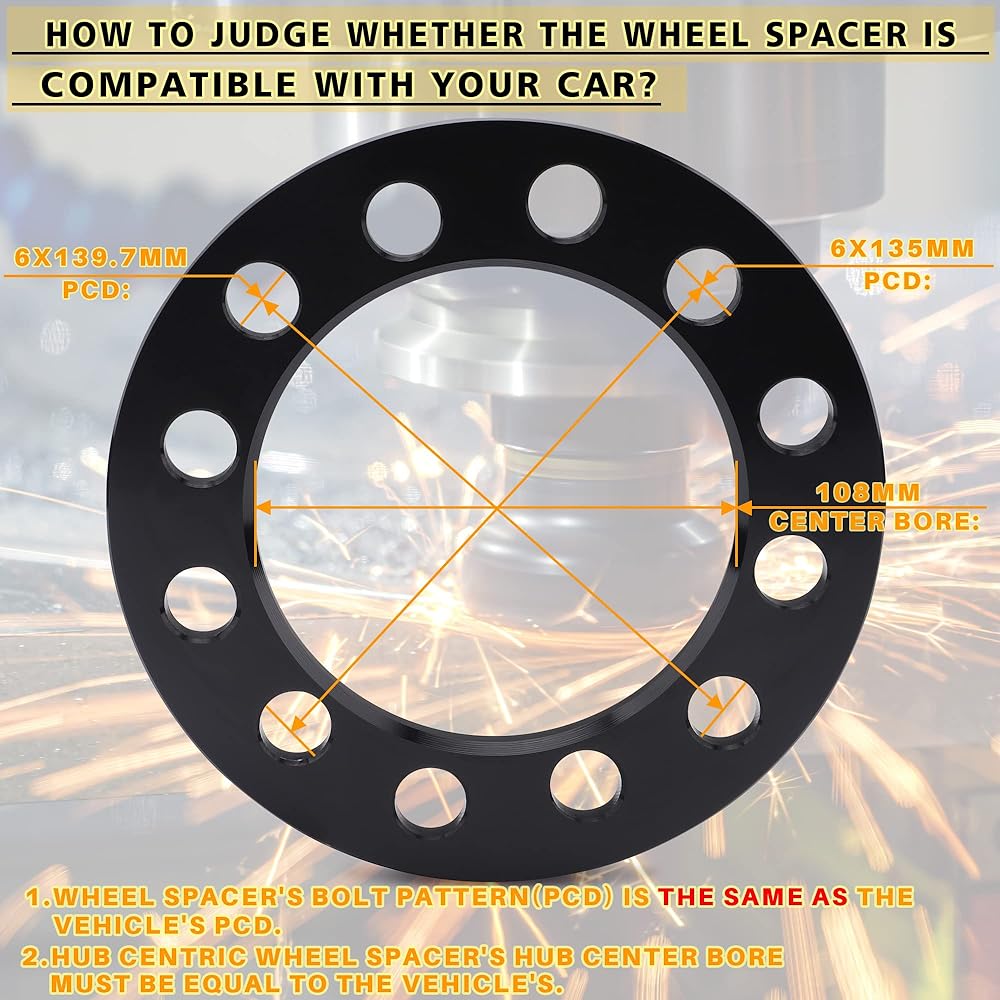 HOW TO JUDGE WHETHER THE WHEEL SPACER IS COMPATIBLE WITH YOUR CAR?

6X139.7MM PCD:

6X135MM PCD:

108MM CENTER BORE:

1.WHEEL SPACER'S BOLT PATTERN(PCD) IS THE SAME AS THE VEHICLE'S PCD.

2.HUB CENTRIC WHEEL SPACER'S HUB CENTER BORE MUST BE EQUAL TO THE VEHICLE'S.