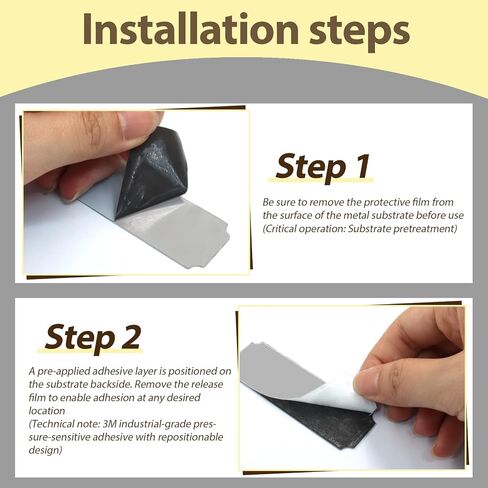 Installation steps

Step 1

Be sure to remove the protective film from the surface of the metal substrate before use (Critical operation: Substrate pretreatment)

Step 2

A pre-applied adhesive layer is positioned on the substrate backside. Remove the release film to enable adhesion at any desired location
(Technical note: 3M industrial-grade pressure-sensitive adhesive with repositionable design)