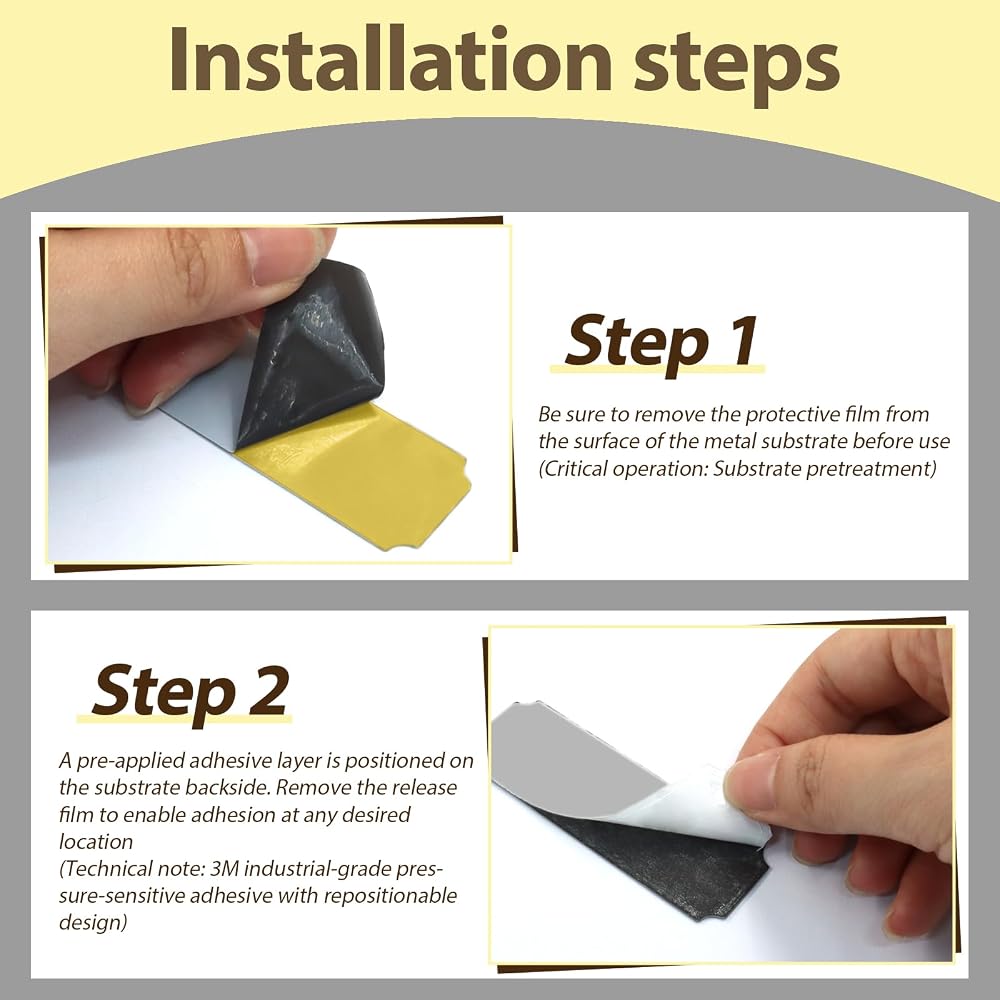 Installation steps

Step 1

Be sure to remove the protective film from the surface of the metal substrate before use
(Critical operation: Substrate pretreatment)

Step 2

A pre-applied adhesive layer is positioned on the substrate backside. Remove the release film to enable adhesion at any desired location
(Technical note: 3M industrial-grade pressure-sensitive adhesive with repositionable design)