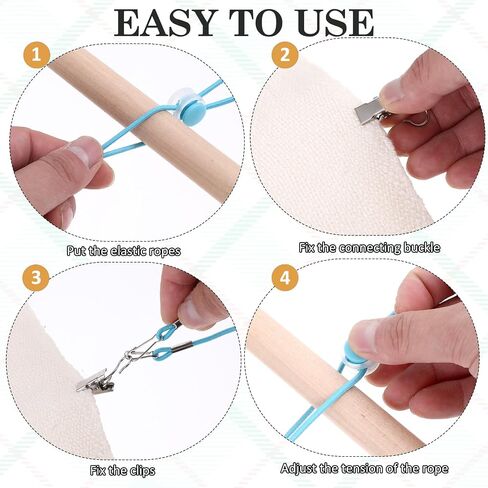 EASY TO USE

1

Put the elastic ropes

2

Fix the connecting buckle

3

Fix the clips

4

Adjust the tension of the rope