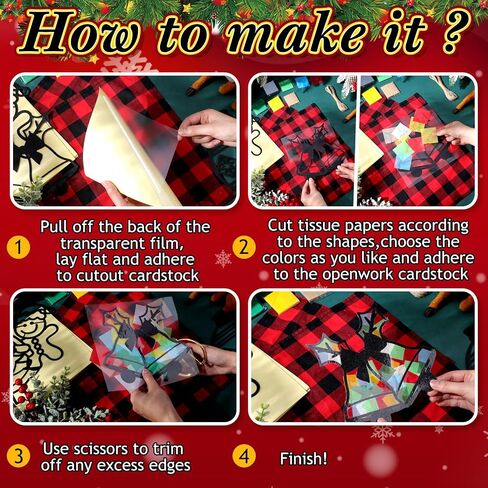 How to make it ?

1 Pull off the back of the transparent film, lay flat and adhere to cutout cardstock

2 Cut tissue papers according to the shapes,choose the colors as you like and adhere to the openwork cardstock

3 Use scissors to trim off any excess edges

4 Finish!