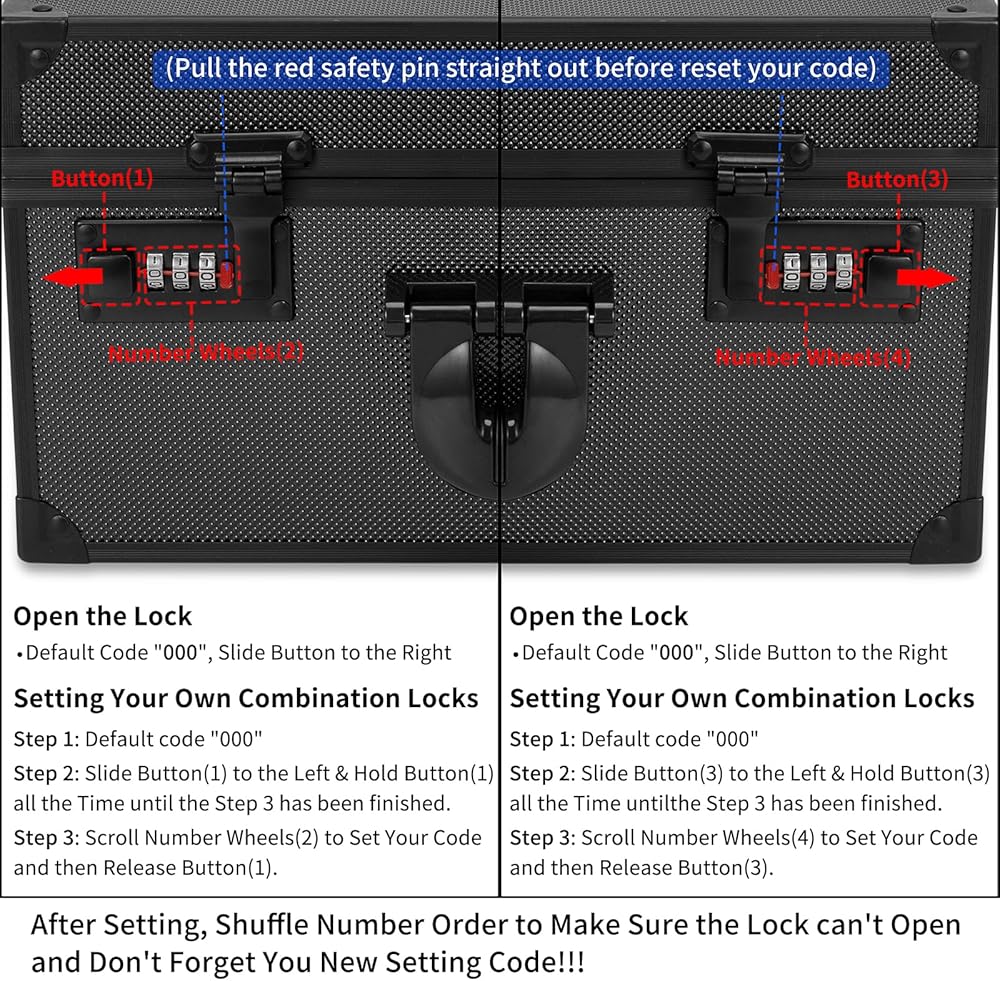 (Pull the red safety pin straight out before reset your code)

Button(1)

Number Wheels(2)

Button(3)

Number Wheels(4)

Open the Lock
•Default Code "000", Slide Button to the Right

Setting Your Own Combination Locks
Step 1: Default code "000"
Step 2: Slide Button(1) to the Left & Hold Button(1) all the Time until the Step 3 has been finished.
Step 3: Scroll Number Wheels(2) to Set Your Code and then Release Button(1).

Open the Lock
•Default Code "000", Slide Button to the Right

Setting Your Own Combination Locks
Step 1: Default code "000"
Step 2: Slide Button(3) to the Left & Hold Button(3) all the Time untilthe Step 3 has been finished.
Step 3: Scroll Number Wheels(4) to Set Your Code and then Release Button(3).

After Setting, Shuffle Number Order to Make Sure the Lock can't Open and Don't Forget You New Setting Code!!!