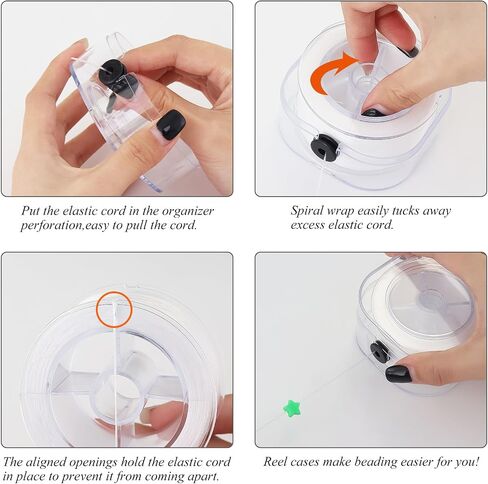 Put the elastic cord in the organizer perforation,easy to pull the cord.

Spiral wrap easily tucks away excess elastic cord.

The aligned openings hold the elastic cord in place to prevent it from coming apart.

Reel cases make beading easier for you!