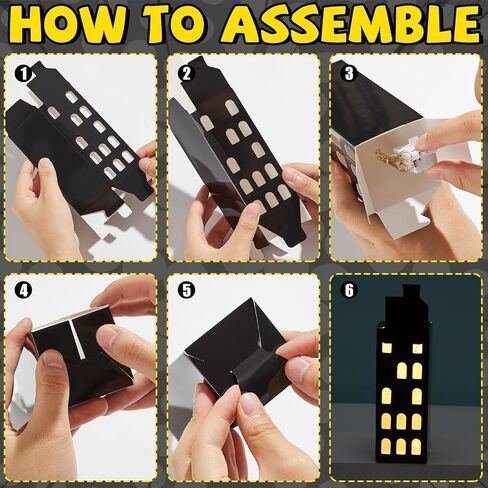 HOW TO ASSEMBLE

1

2

3

4

5

6